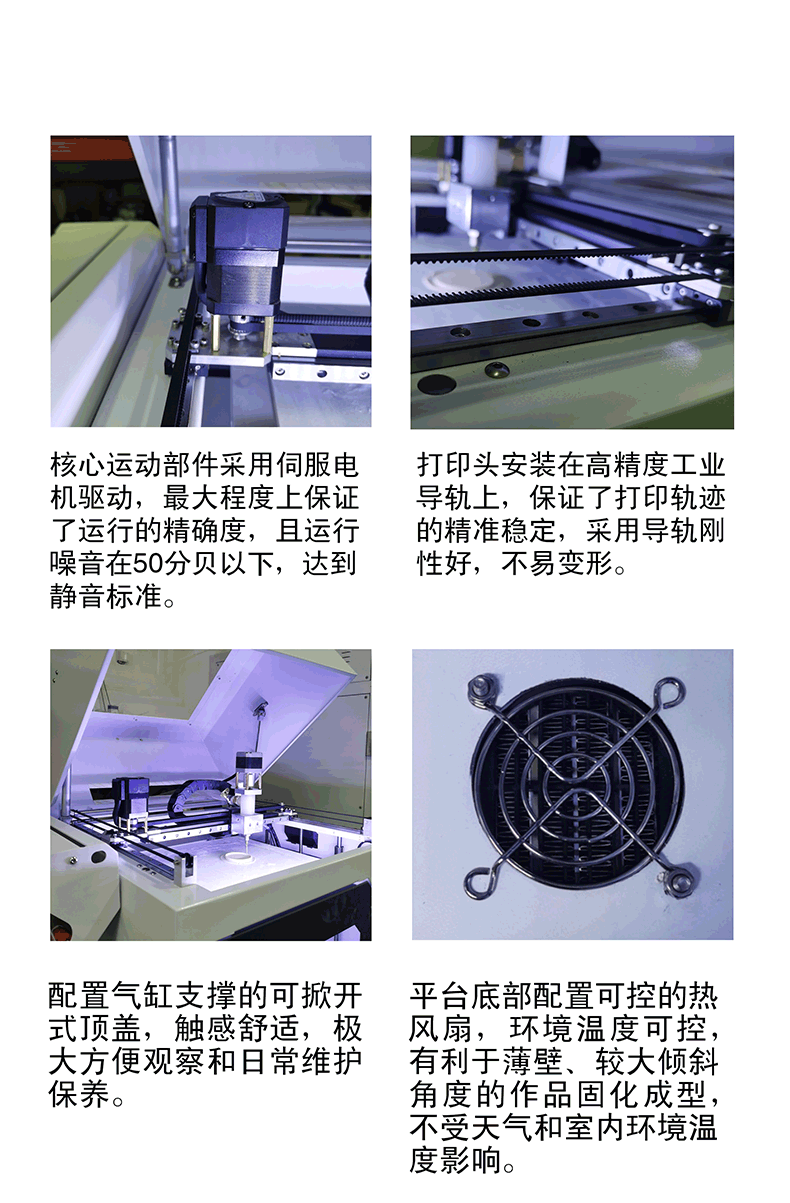 核心运动部件采用伺服电机驱动，最大程度上保证了运行的精确度，且运行噪音在50分贝以下，达到静音标准。

打印头安装在高精度工业导轨上，保证了打印轨迹的精准稳定，采用导轨刚性好，不易变形。

配置气缸支撑的可掀开式顶盖，触感舒适，极大方便观察和日常维护保养。

平台底部配置可控的热风扇，环境温度可控，有利于薄壁、较大倾斜角度的作品固化成型，不受天气和室内环境温度影响。