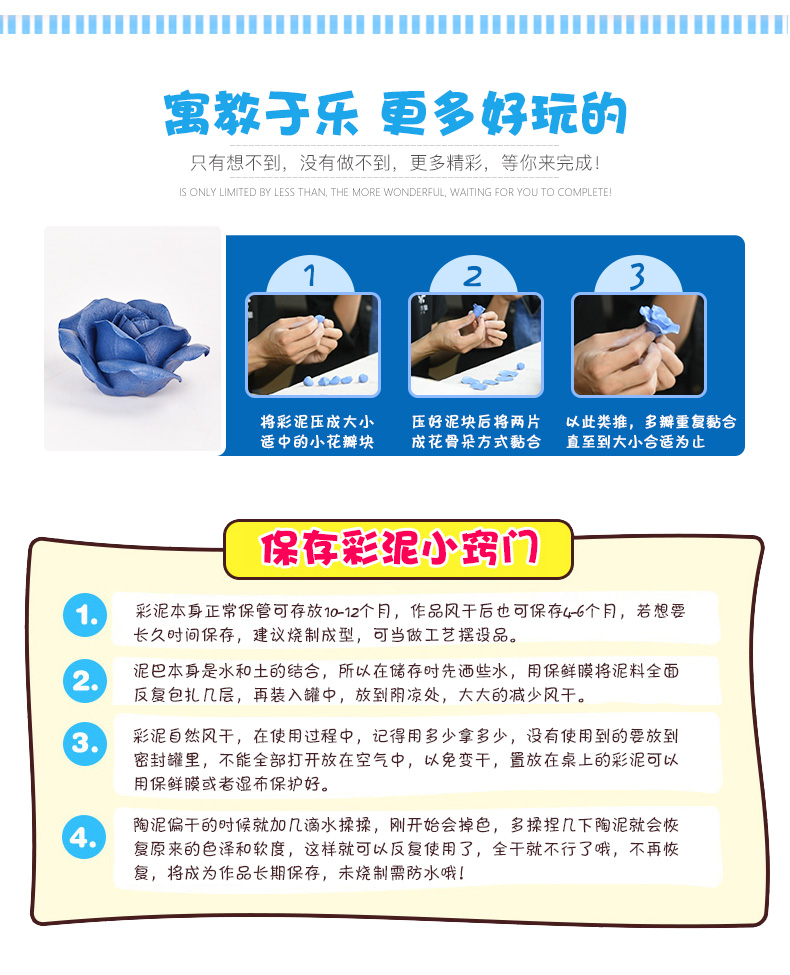 寓教于乐 更多好玩的

只有想不到，没有做不到，更多精彩，等你来完成！

IS ONLY LIMITED BY LESS THAN, THE MORE WONDERFUL, WAITING FOR YOU TO COMPLETE!

1

将彩泥压成大小适中的小花瓣块

2

压好泥块后将两片成花骨朵方式黏合

3

以此类推，多瓣重复黏合直至到大小合适为止

保存彩泥小窍门

1. 彩泥本身正常保管可存放10-12个月，作品风干后也可保存4-6个月，若想要长久时间保存，建议烧制成型，可当做工艺摆设品。

2. 泥巴本身是水和土的结合，所以在储存时先洒些水，用保鲜膜将泥料全面反复包扎几层，再装入罐中，放到阴凉处，大大的减少风干。

3. 彩泥自然风干，在使用过程中，记得用多少拿多少，没有使用到的要放到密封罐里，不能全部打开放在空气中，以免变干，置放在桌上的彩泥可以用保鲜膜或者湿布保护好。

4. 陶泥偏干的时候就加几滴水揉揉，刚开始会掉色，多揉捏几下陶泥就会恢复原来的色泽和软度，这样就可以反复使用了，全干就不行了哦，不再恢复，将成为作品长期保存，未烧制需防水哦！