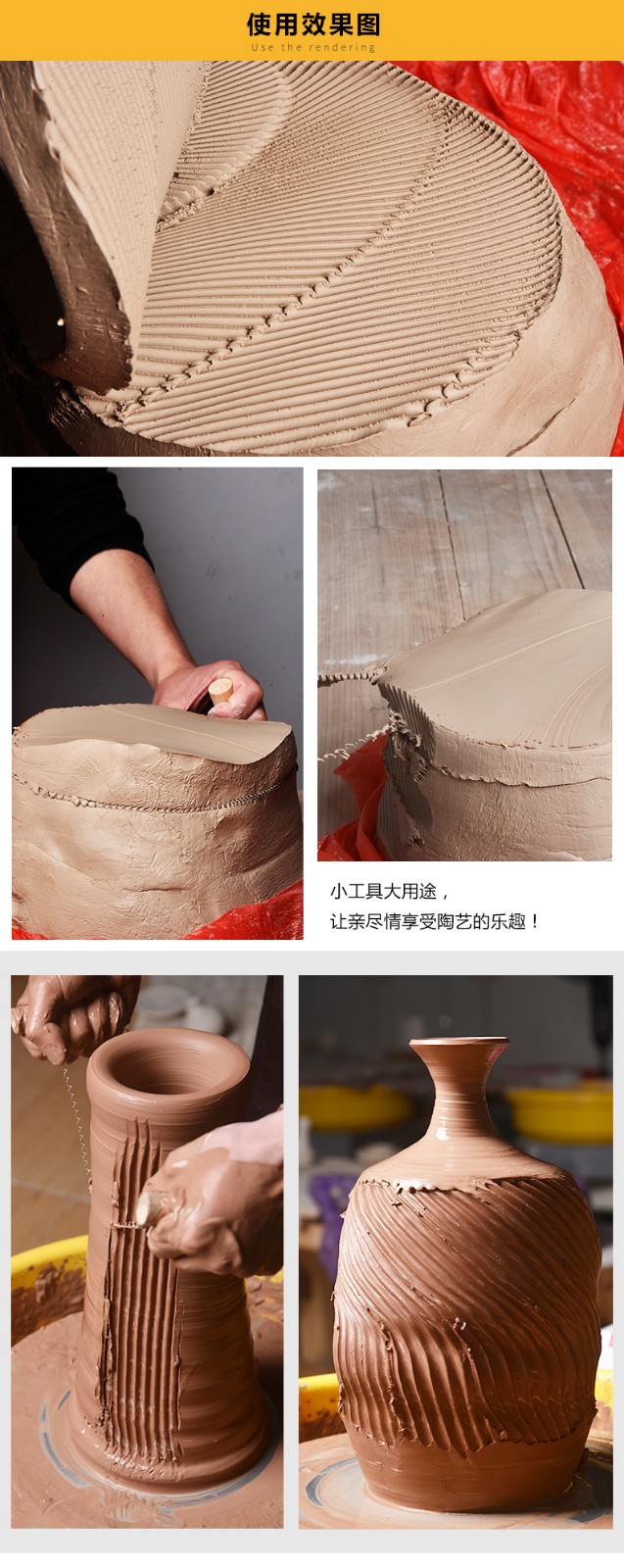 使用效果图
Use the rendering

小工具大用途，
让亲尽情享受陶艺的乐趣！