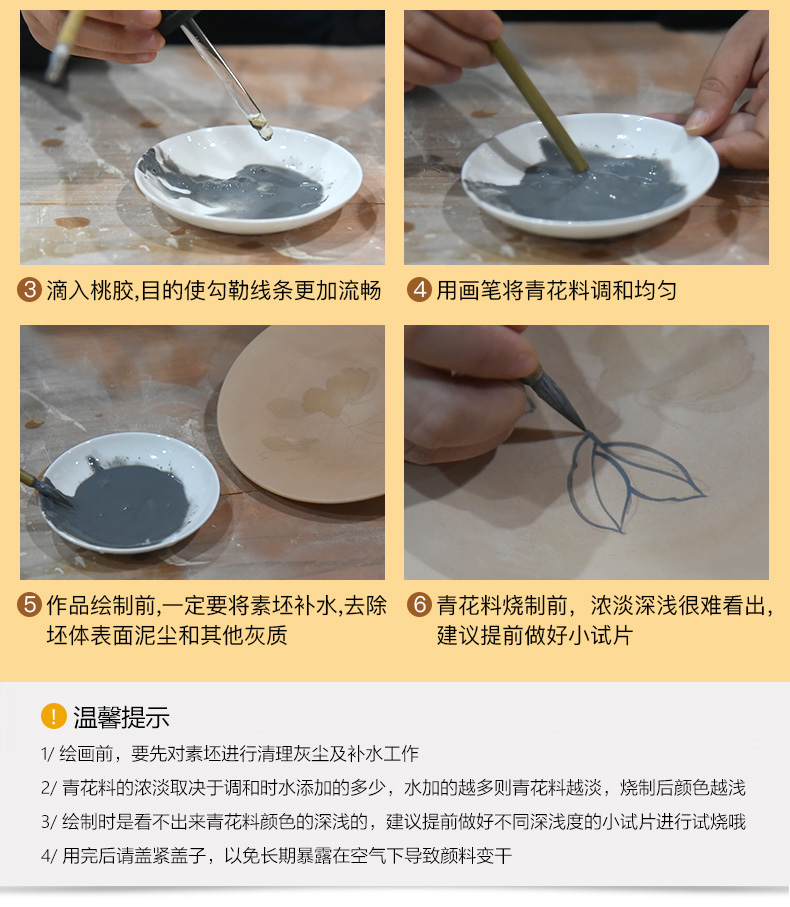 3 滴入桃胶,目的使勾勒线条更加流畅

4 用画笔将青花料调和均匀

5 作品绘制前,一定要将素坯补水,去除坯体表面泥尘和其他灰质

6 青花料烧制前，浓淡深浅很难看出，建议提前做好小试片

! 温馨提示

1/ 绘画前，要先对素坯进行清理灰尘及补水工作

2/ 青花料的浓淡取决于调和时水添加的多少，水加的越多则青花料越淡，烧制后颜色越浅

3/ 绘制时是看不出来青花料颜色的深浅的，建议提前做好不同深浅度的小试片进行试烧哦

4/ 用完后请盖紧盖子，以免长期暴露在空气下导致颜料变干