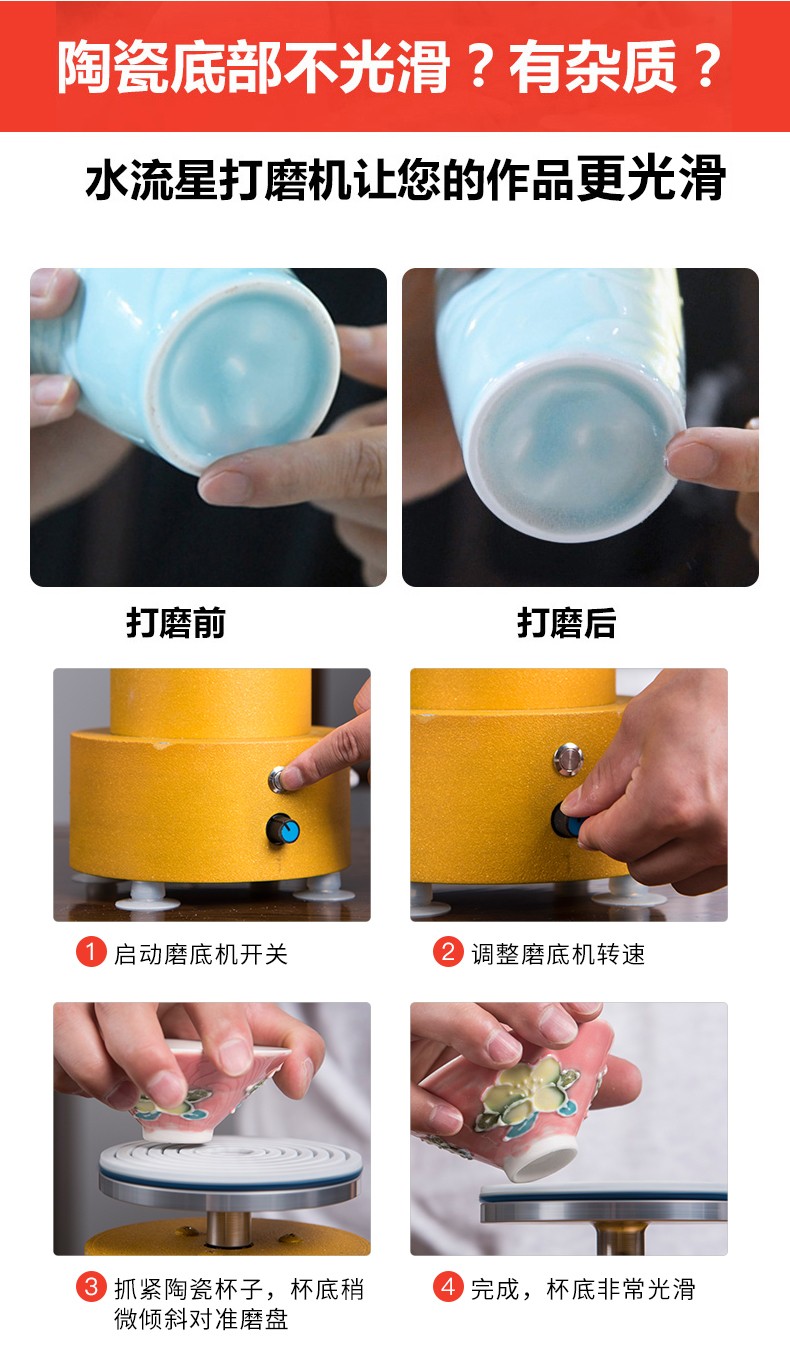 陶瓷底部不光滑？有杂质？

水流星打磨机让您的作品更光滑

打磨前

打磨后

1 启动磨底机开关

2 调整磨底机转速

3 抓紧陶瓷杯子，杯底稍微倾斜对准磨盘

4 完成，杯底非常光滑